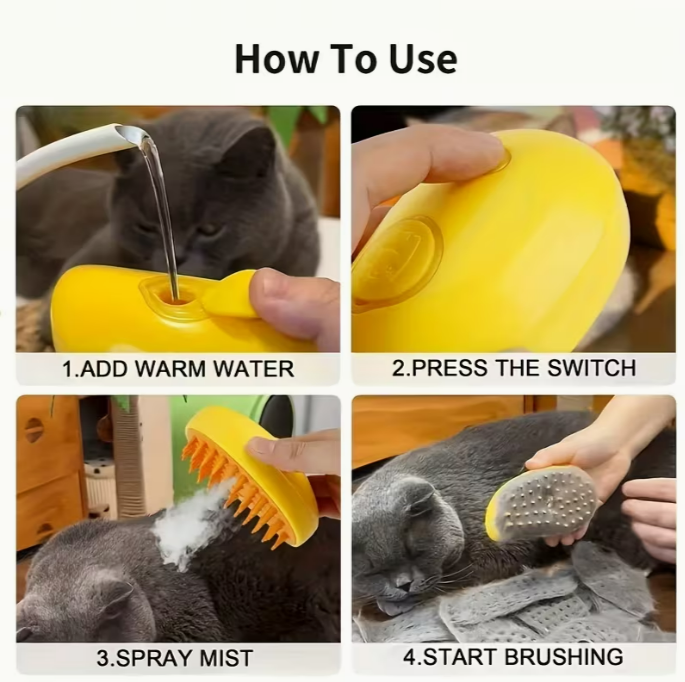 How To Use

1.ADD WARM WATER

2.PRESS THE SWITCH

3.SPRAY MIST

4.START BRUSHING